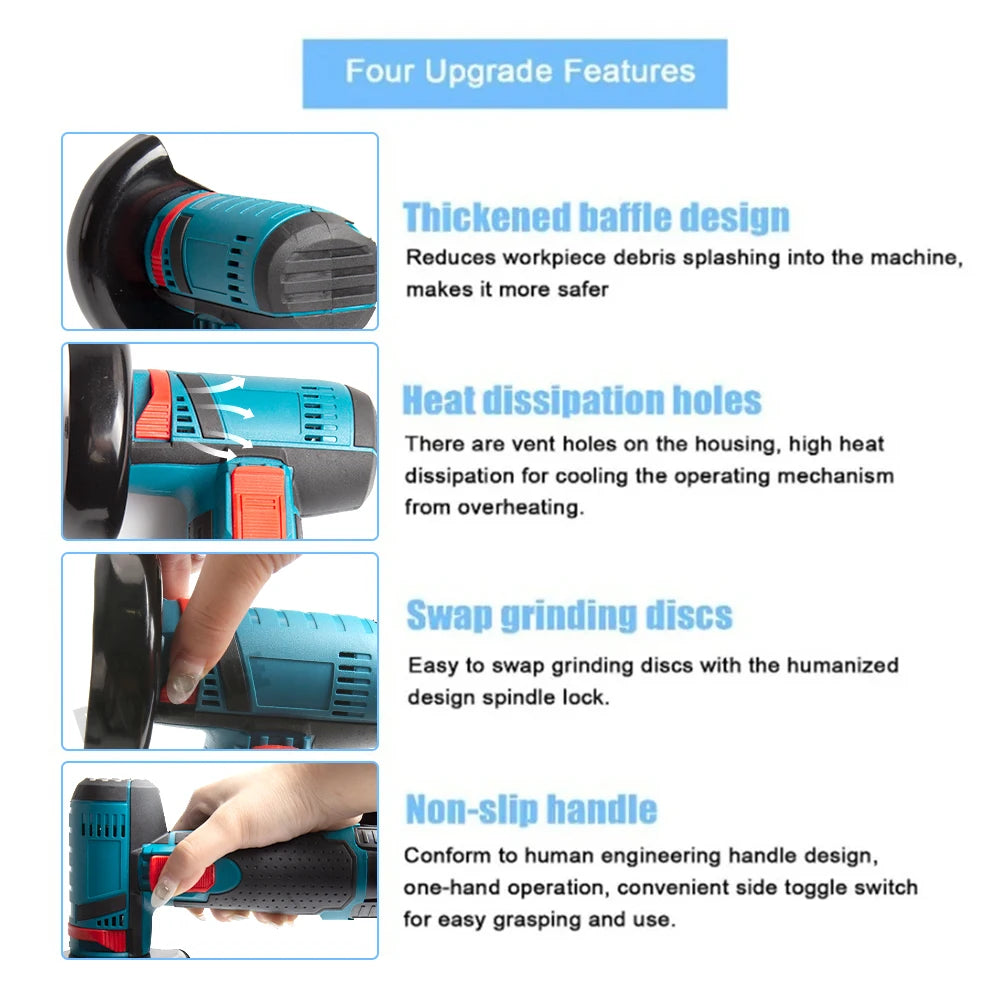 Four Upgrade Features

Thickened baffle design

Reduces workpiece debris splashing into the machine, makes it more safer

Heat dissipation holes

There are vent holes on the housing, high heat dissipation for cooling the operating mechanism from overheating.

Swap grinding discs

Easy to swap grinding discs with the humanized design spindle lock.

Non-slip handle

Conform to human engineering handle design, one-hand operation, convenient side toggle switch for easy grasping and use.