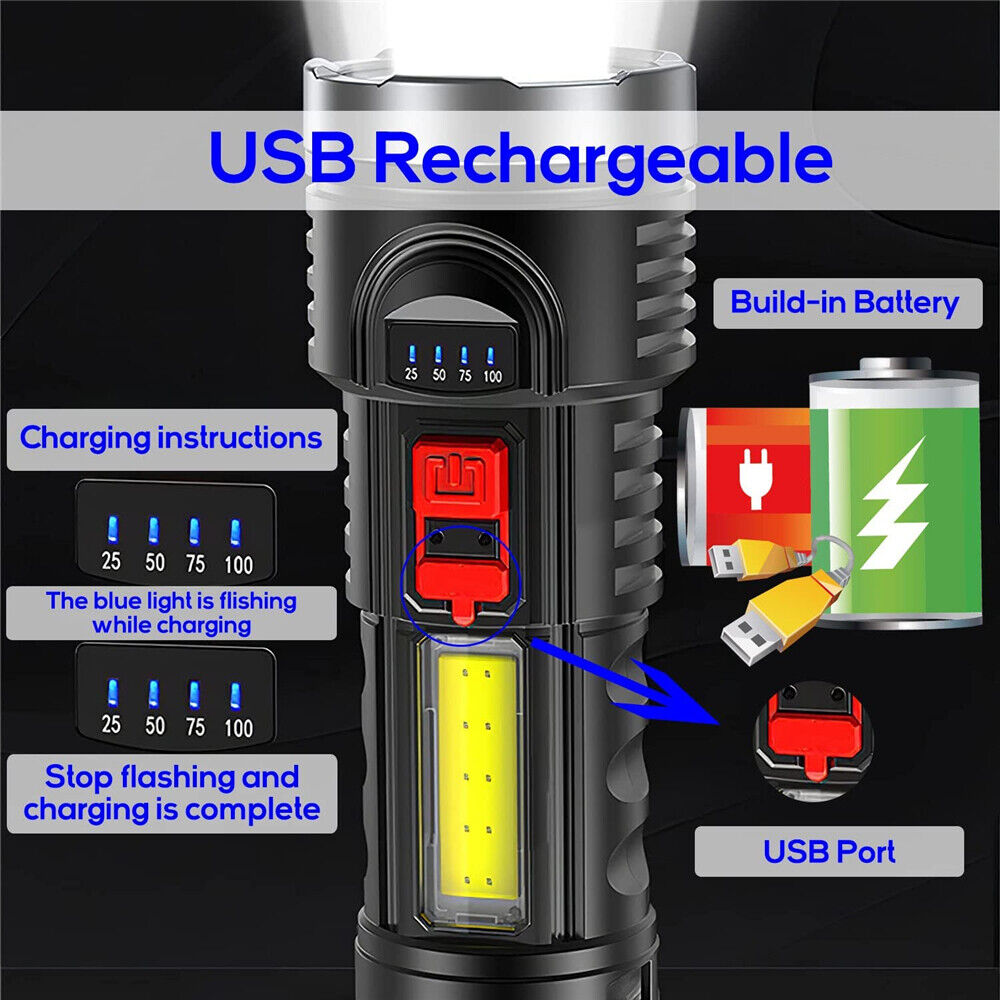 USB Rechargeable

Build-in Battery

25 50 75 100

Charging instructions

25 50 75 100

The blue light is flishing while charging

25 50 75 100

Stop flashing and charging is complete

USB Port