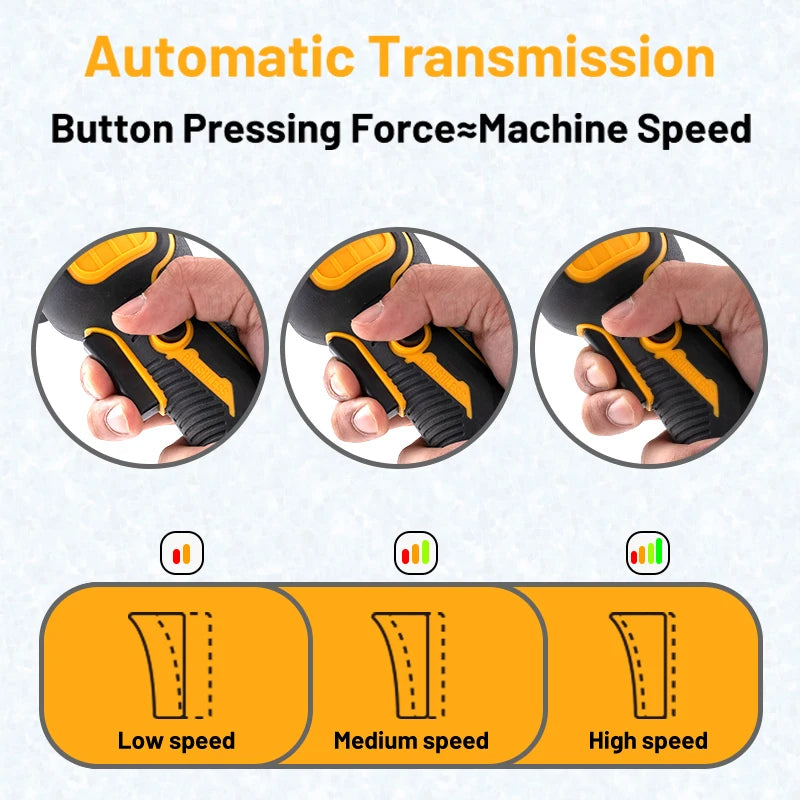 Automatic Transmission

Button Pressing Force≈Machine Speed

Low speed

Medium speed

High speed